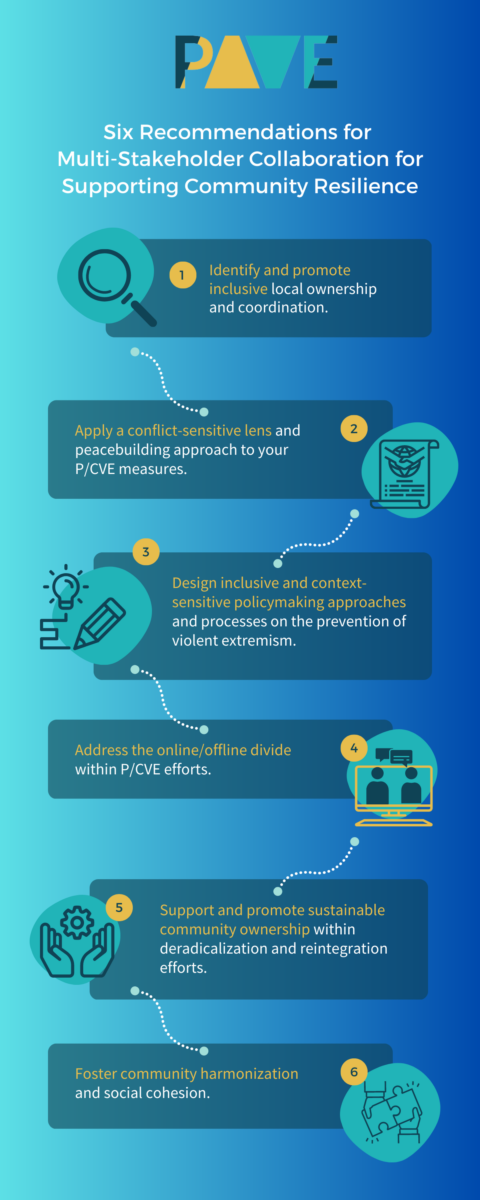 PAVE

Six Recommendations for Multi-Stakeholder Collaboration for Supporting Community Resilience

1 Identify and promote inclusive local ownership and coordination.

2 Apply a conflict-sensitive lens and peacebuilding approach to your P/CVE measures.

3 Design inclusive and context-sensitive policymaking approaches and processes on the prevention of violent extremism.

4 Address the online/offline divide within P/CVE efforts.

5 Support and promote sustainable community ownership within deradicalization and reintegration efforts.

6 Foster community harmonization and social cohesion.